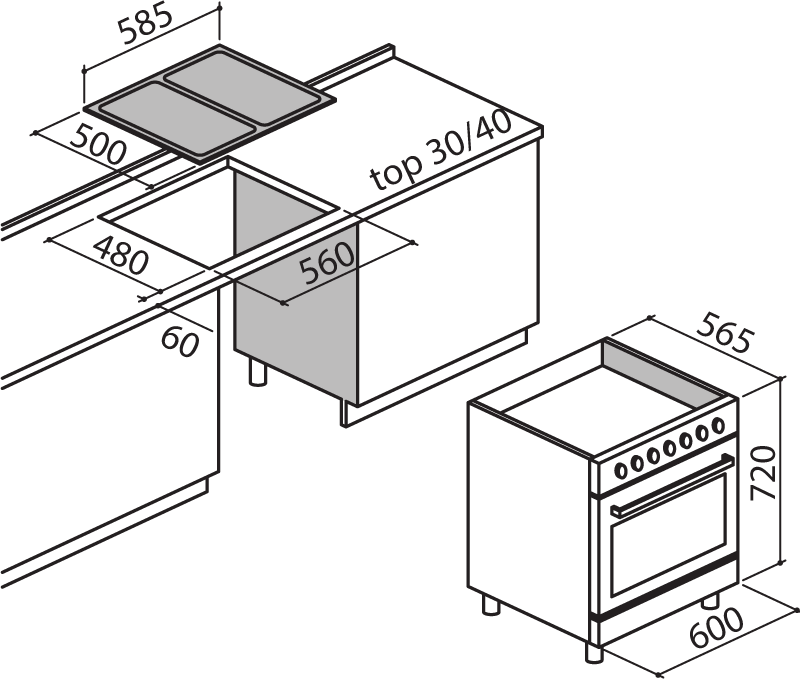 585
500
top 30/40
480
560
60
565
720
600